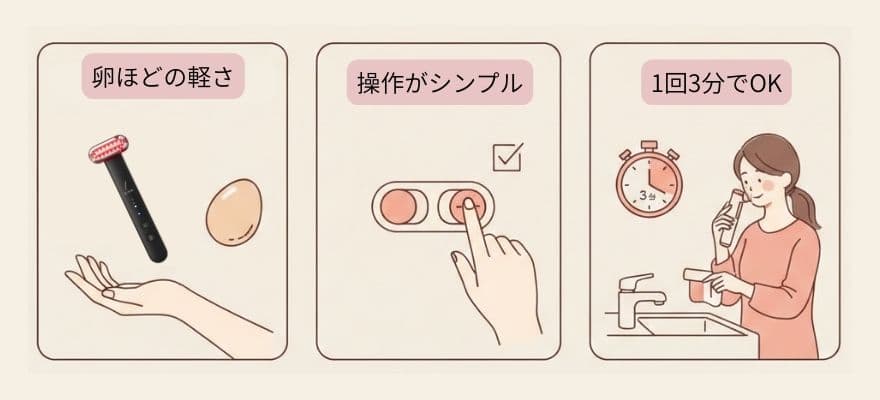 卵ほどの軽さ

操作がシンプル

1回3分でOK

3分